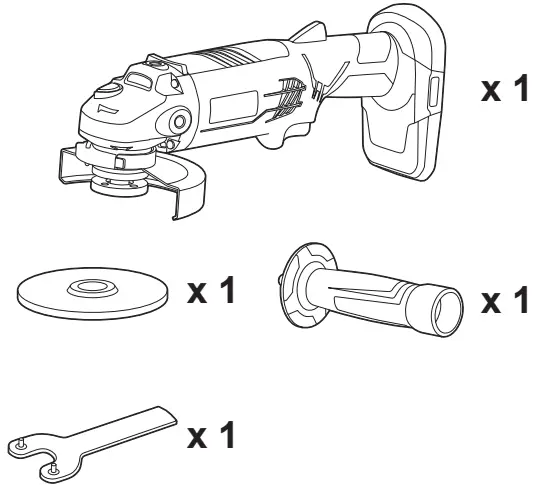 x 1

x 1

x 1

x 1