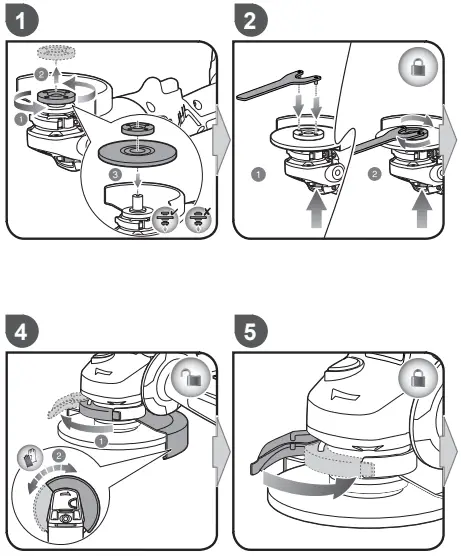 1
2
1
3
2
1
2
4
1
2
5