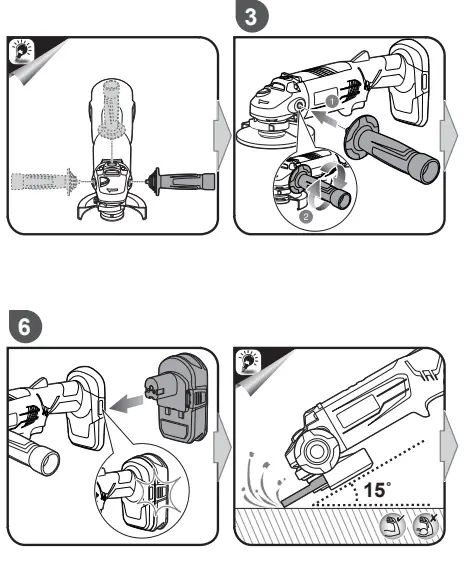 3

1

2

6

15°