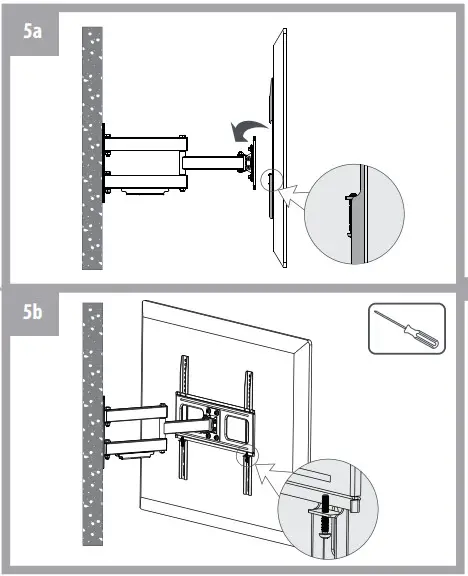 5a

5b