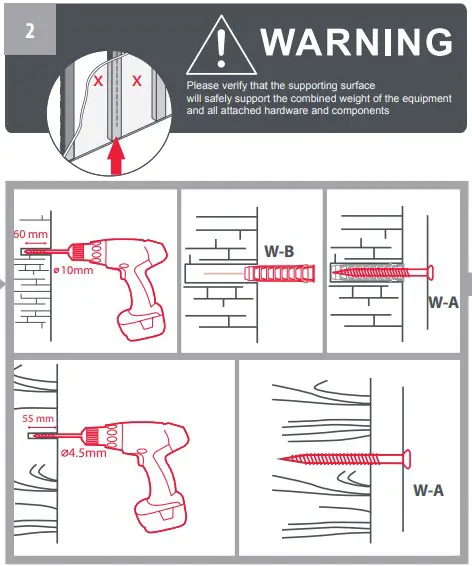 2

X X

WARNING

Please verify that the supporting surface will safely support the combined weight of the equipment and all attached hardware and components

60 mm
ø 10mm

W-B

W-A

55 mm
ø4.5mm

W-A