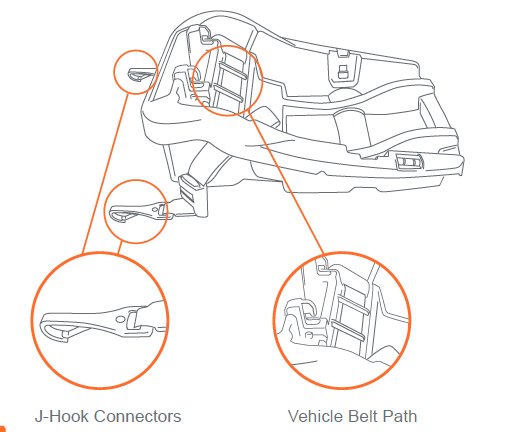 J-Hook Connectors

Vehicle Belt Path