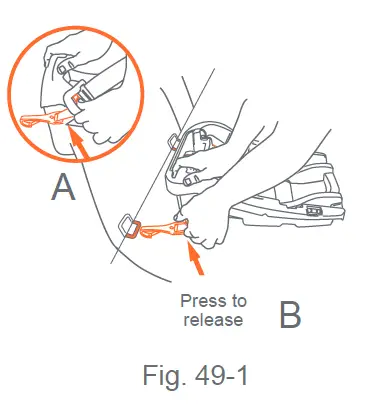 A

Press to release

B

Fig. 49-1