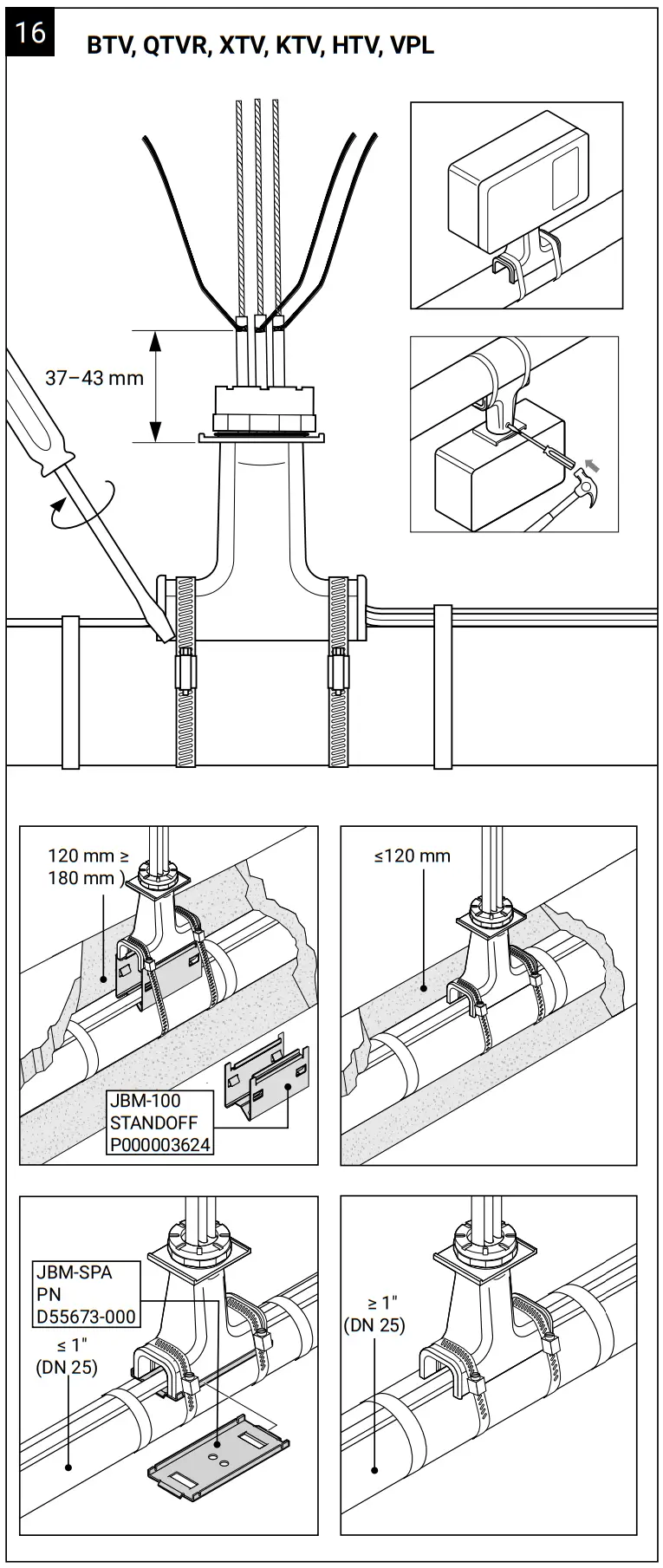 16

BTV, QTVR, XTV, KTV, HTV, VPL

37–43 mm

120 mm ≥
180 mm )

JBM-100
STANDOFF
P000003624

≤120 mm

JBM-SPA
PN
D55673-000

≤ 1"
(DN 25)

≥ 1"
(DN 25)