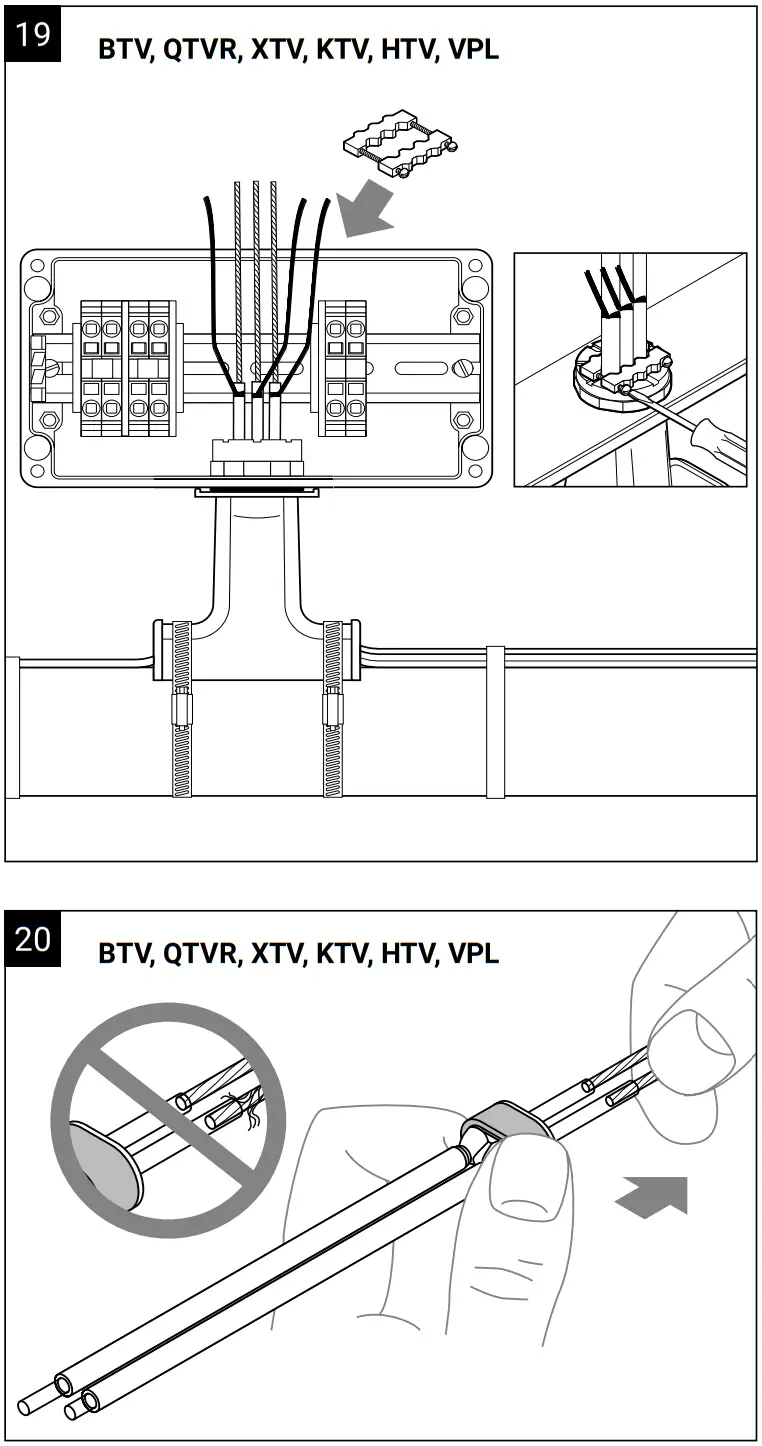 19
BTV, QTVR, XTV, KTV, HTV, VPL

20
BTV, QTVR, XTV, KTV, HTV, VPL