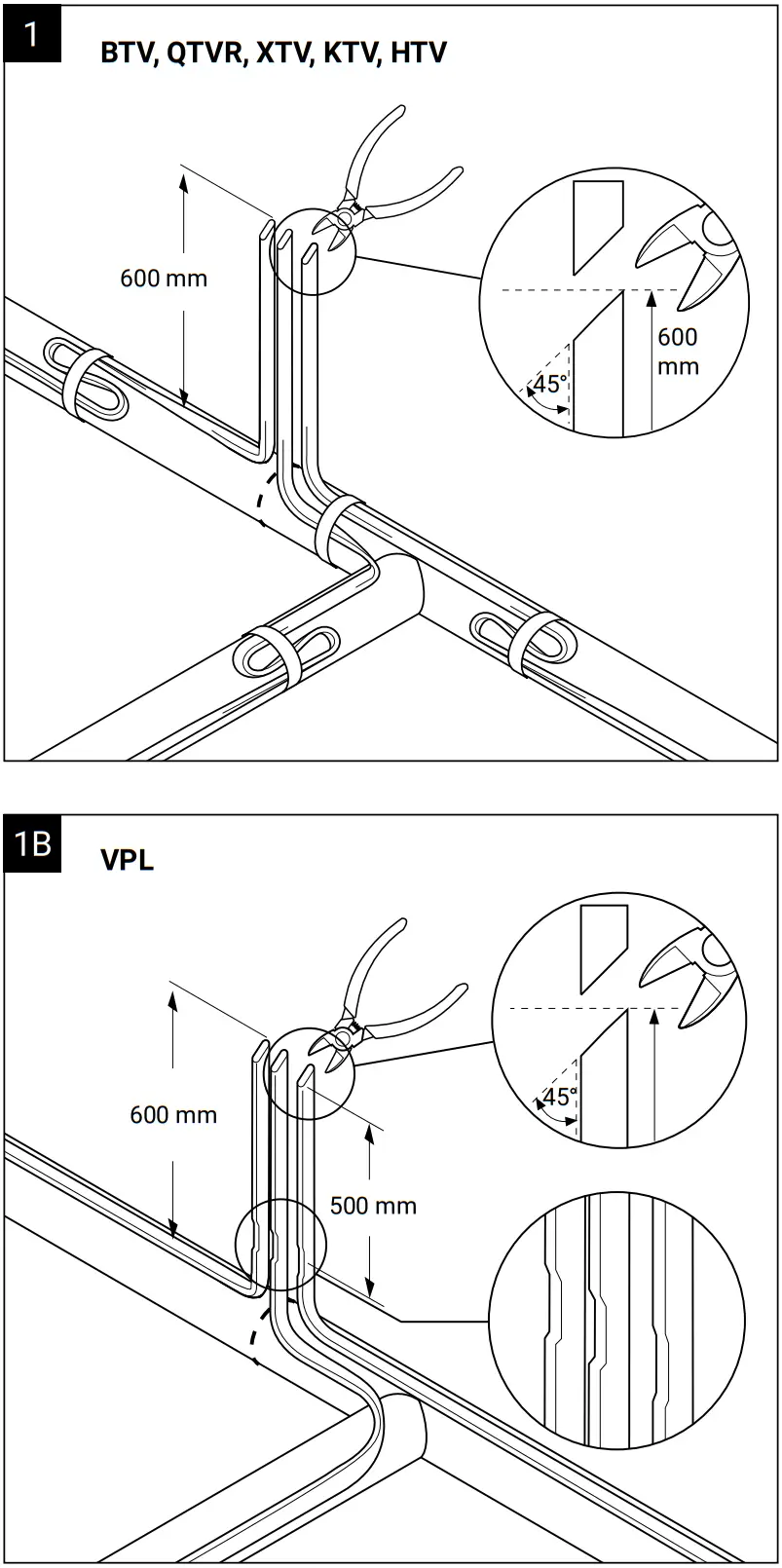 1

BTV, QTVR, XTV, KTV, HTV

600 mm

600 mm

45°

1B

VPL

600 mm

500 mm

45°