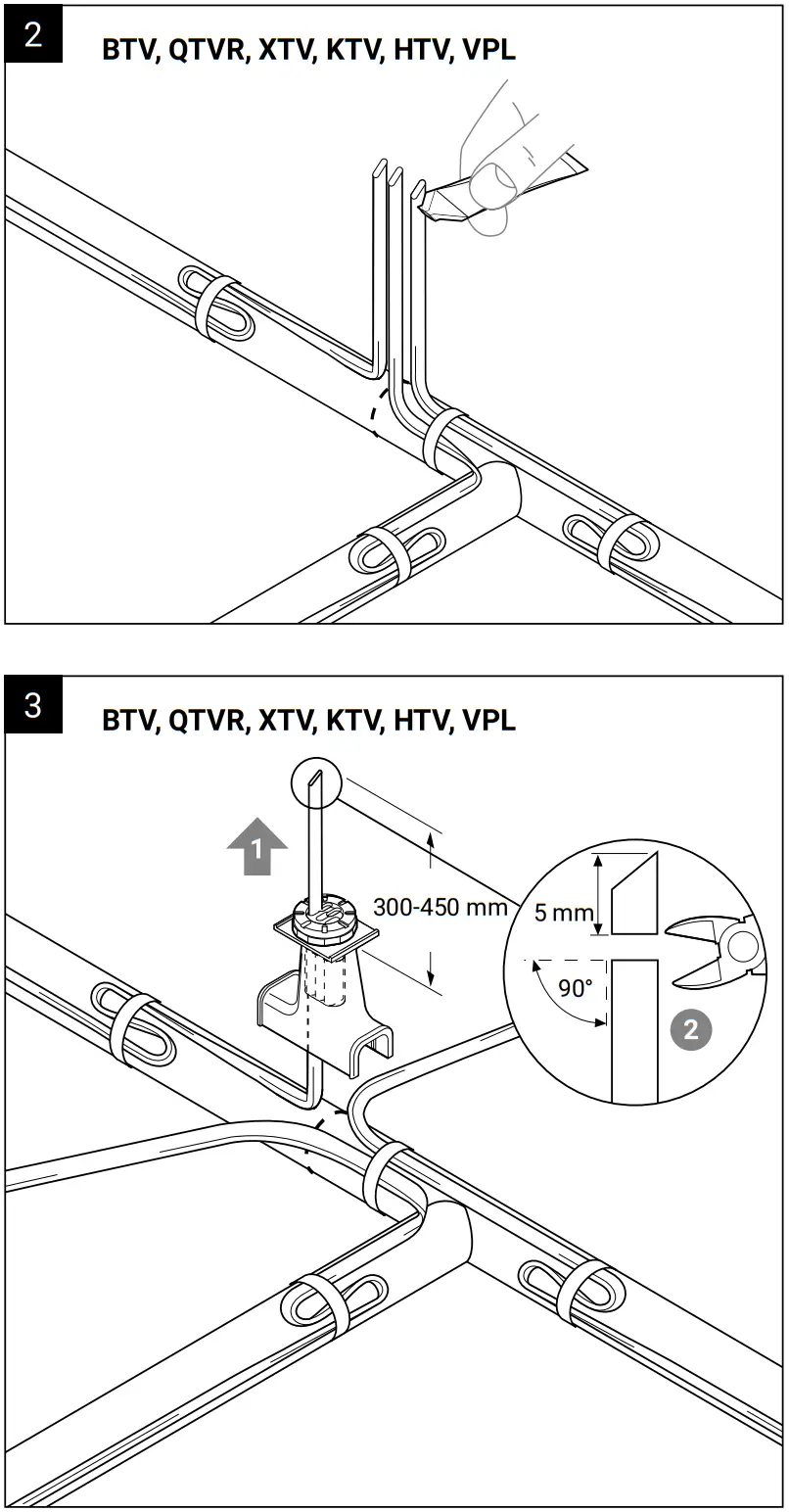 2

BTV, QTVR, XTV, KTV, HTV, VPL

3

BTV, QTVR, XTV, KTV, HTV, VPL

1

300-450 mm

5 mm

90°

2