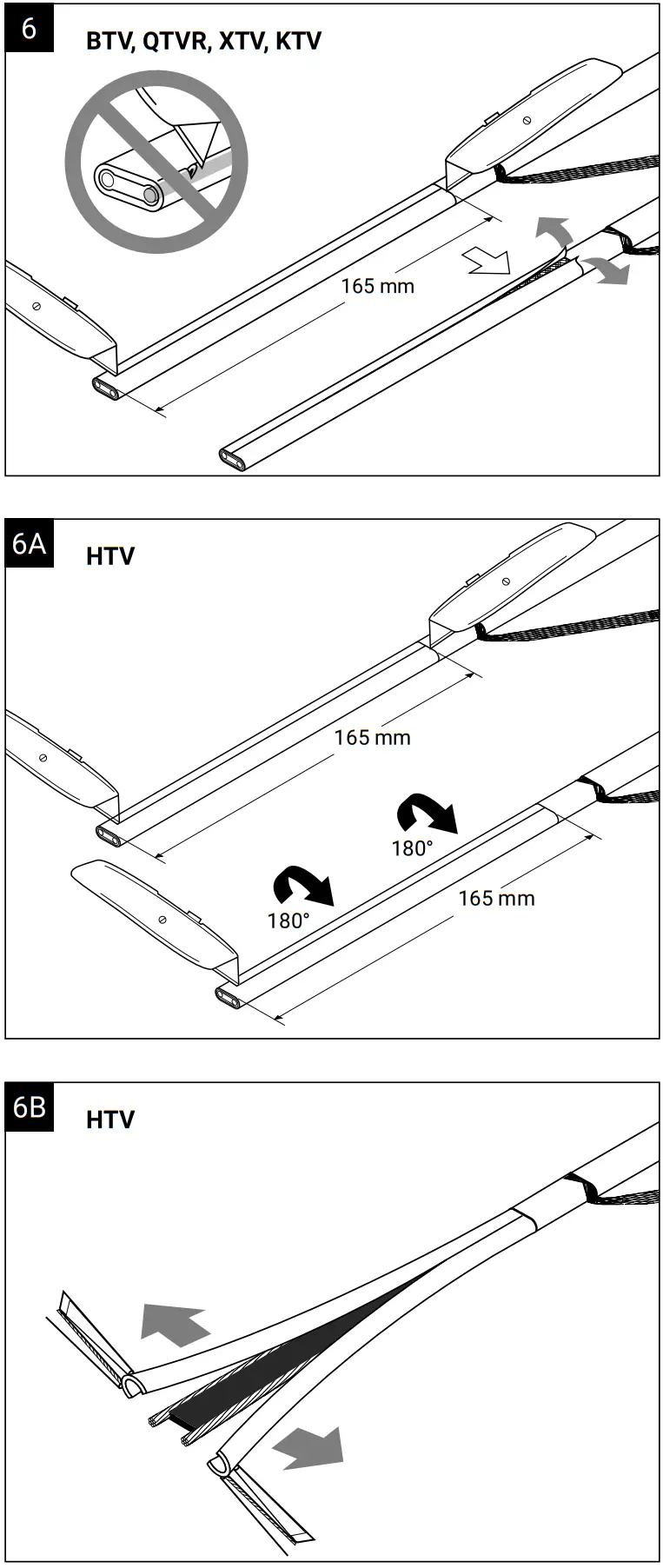 6

BTV, QTVR, XTV, KTV

165 mm

6A

HTV

165 mm

180°

180°

165 mm

6B

HTV