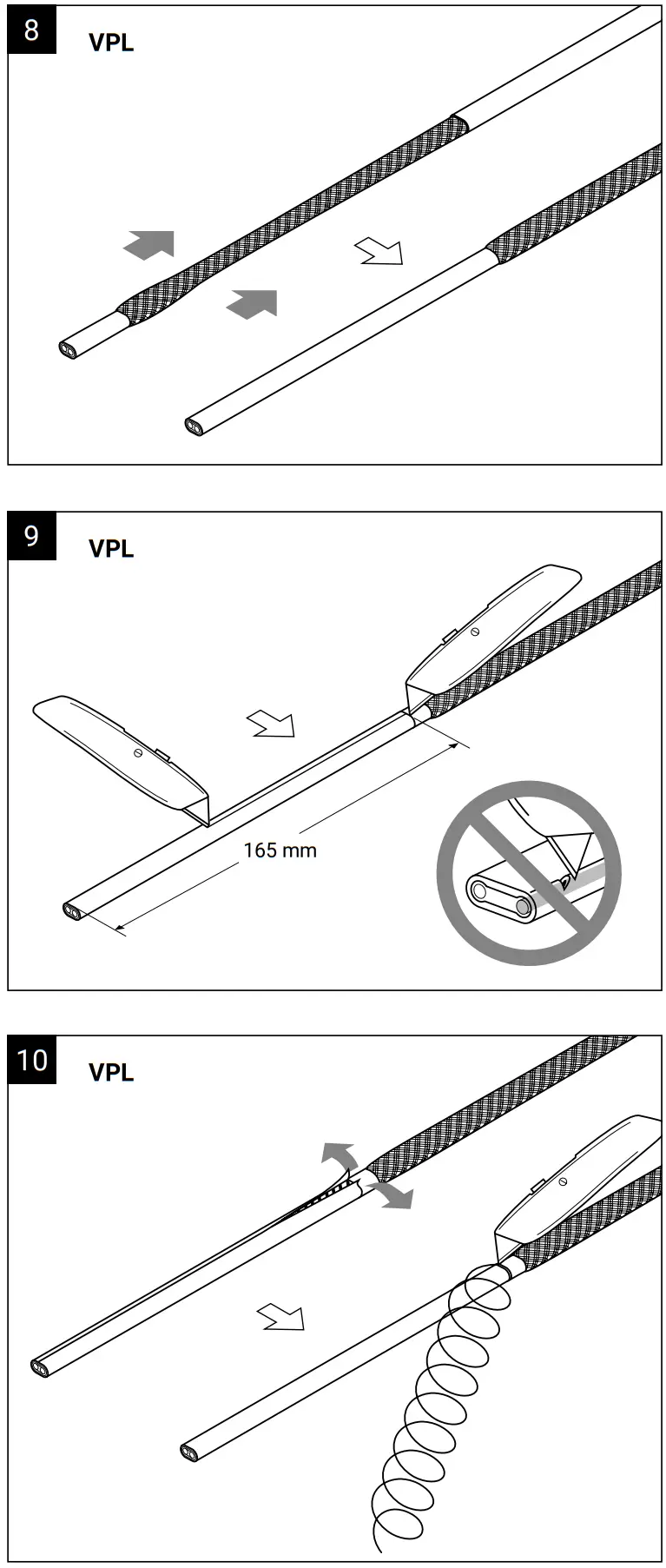 8
VPL

9
VPL
165 mm

10
VPL