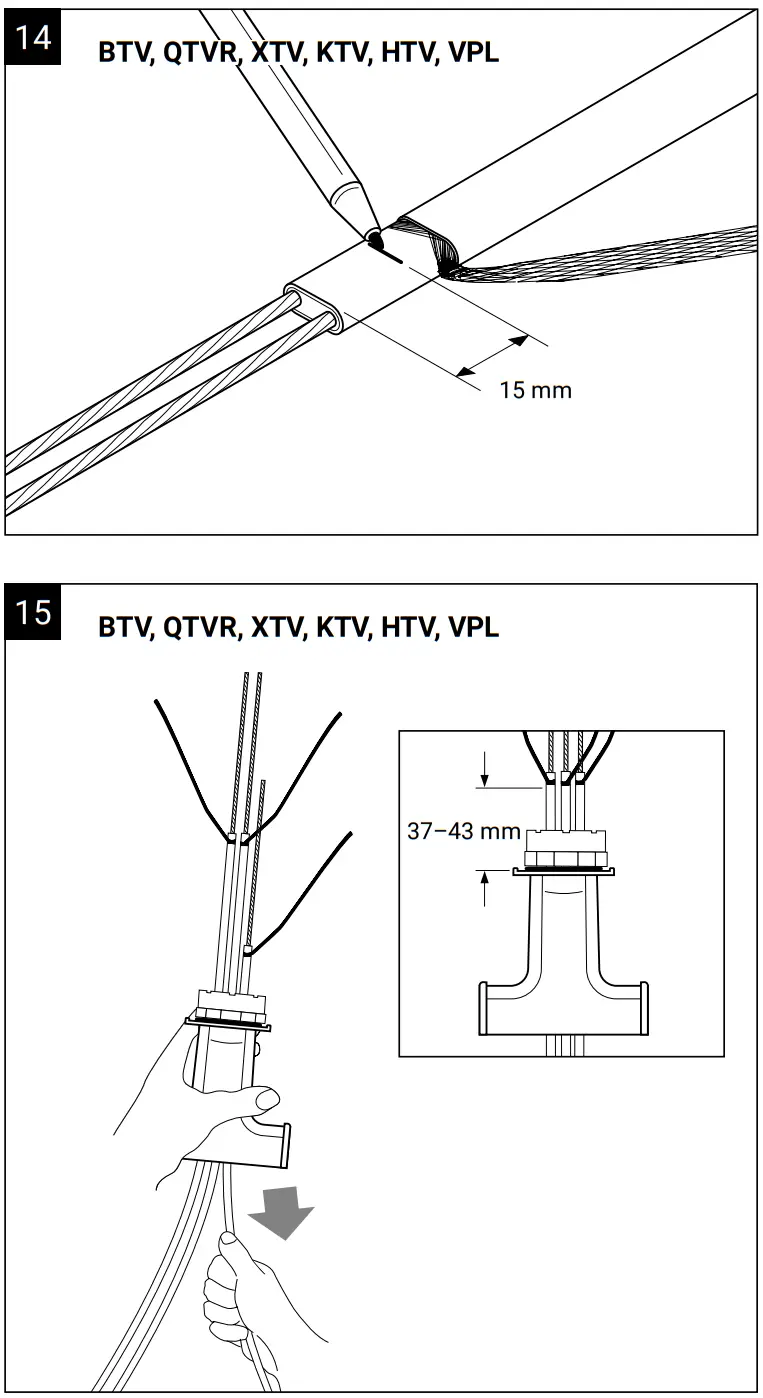 14

BTV, QTVR, XTV, KTV, HTV, VPL

15 mm

15

BTV, QTVR, XTV, KTV, HTV, VPL

37–43 mm