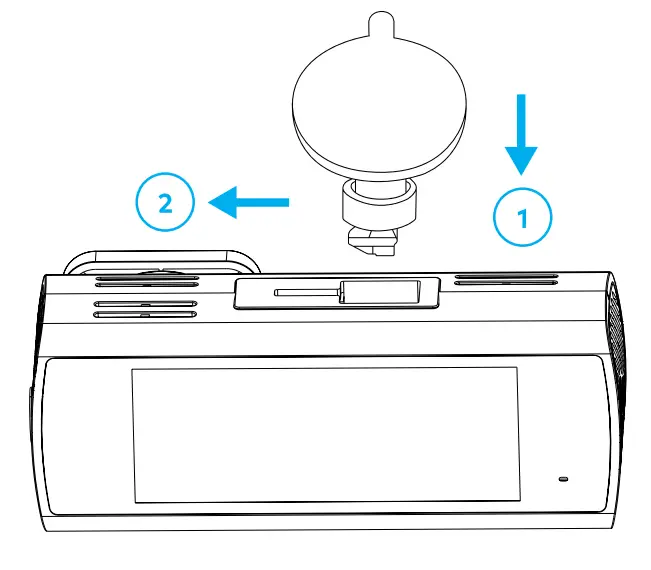 2

1