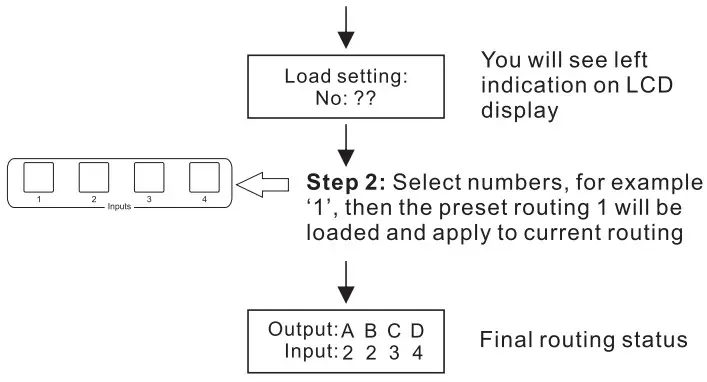 Load setting:
No: ??

You will see left indication on LCD display

1 2 3 4
Inputs

**Step 2:** Select numbers, for example '1', then the preset routing 1 will be loaded and apply to current routing

Output: A B C D
Input: 2 2 3 4

Final routing status