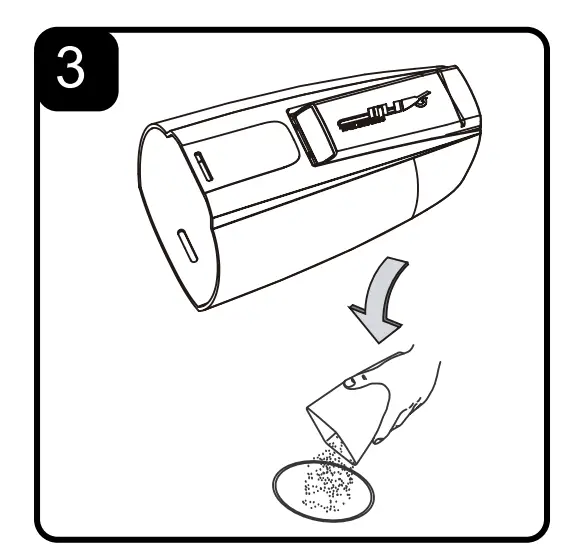 3