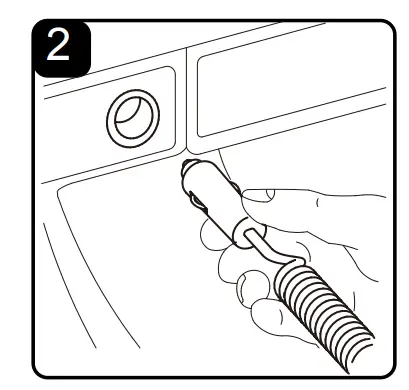 2