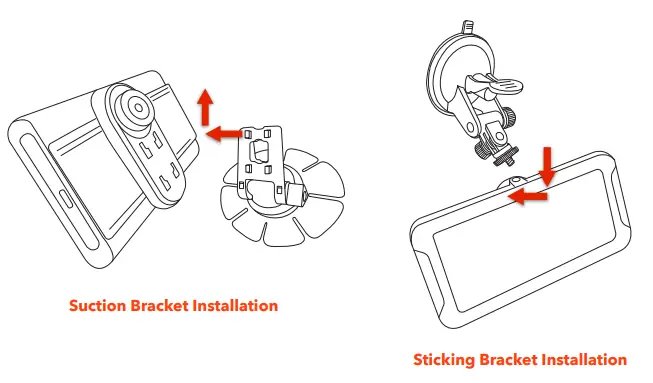 Suction Bracket Installation

Sticking Bracket Installation