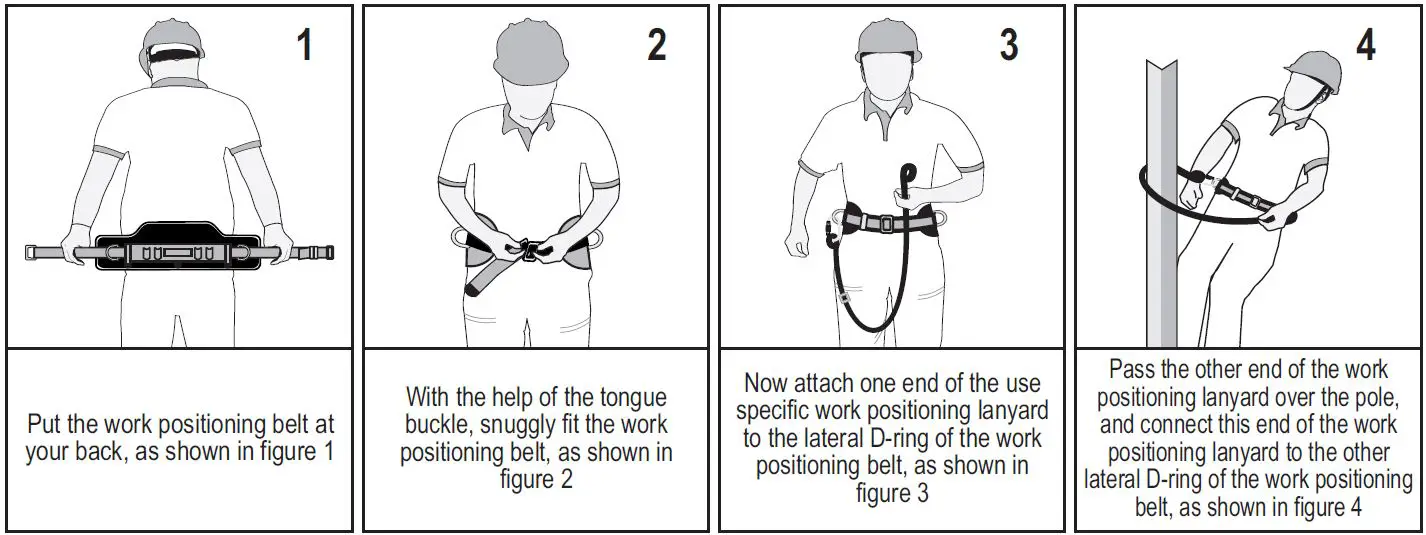 1

Put the work positioning belt at your back, as shown in figure 1

2

With the help of the tongue buckle, snuggly fit the work positioning belt, as shown in figure 2

3

Now attach one end of the use specific work positioning lanyard to the lateral D-ring of the work positioning belt, as shown in figure 3

4

Pass the other end of the work positioning lanyard over the pole, and connect this end of the work positioning lanyard to the other lateral D-ring of the work positioning belt, as shown in figure 4