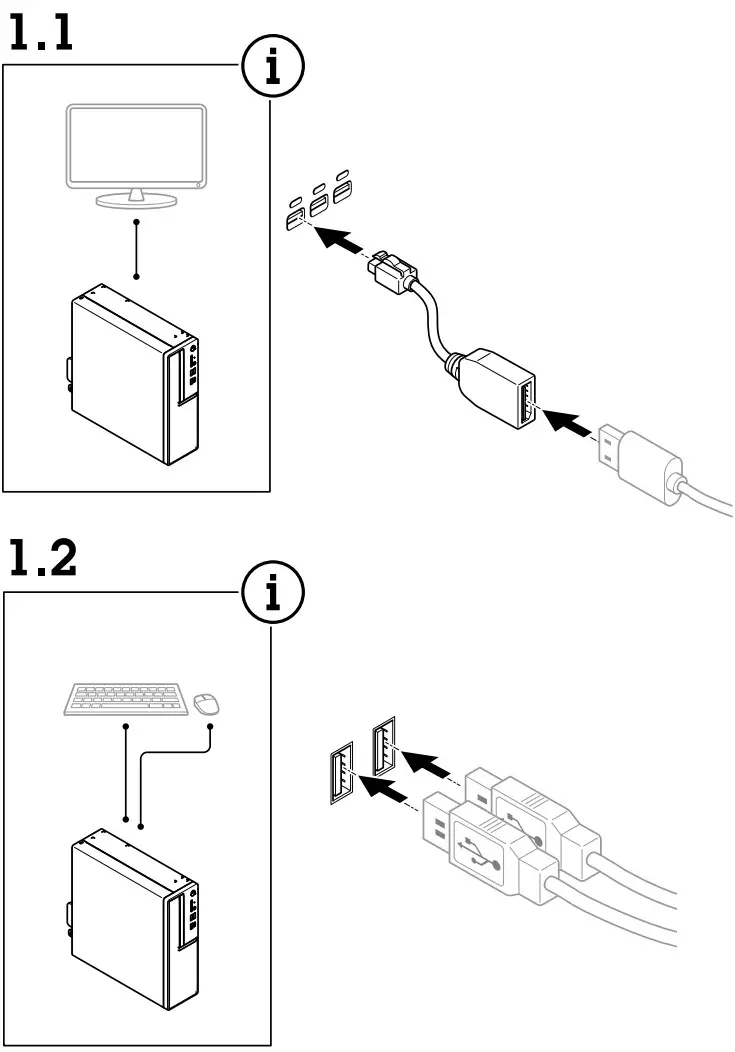 1.1

i

1.2

i