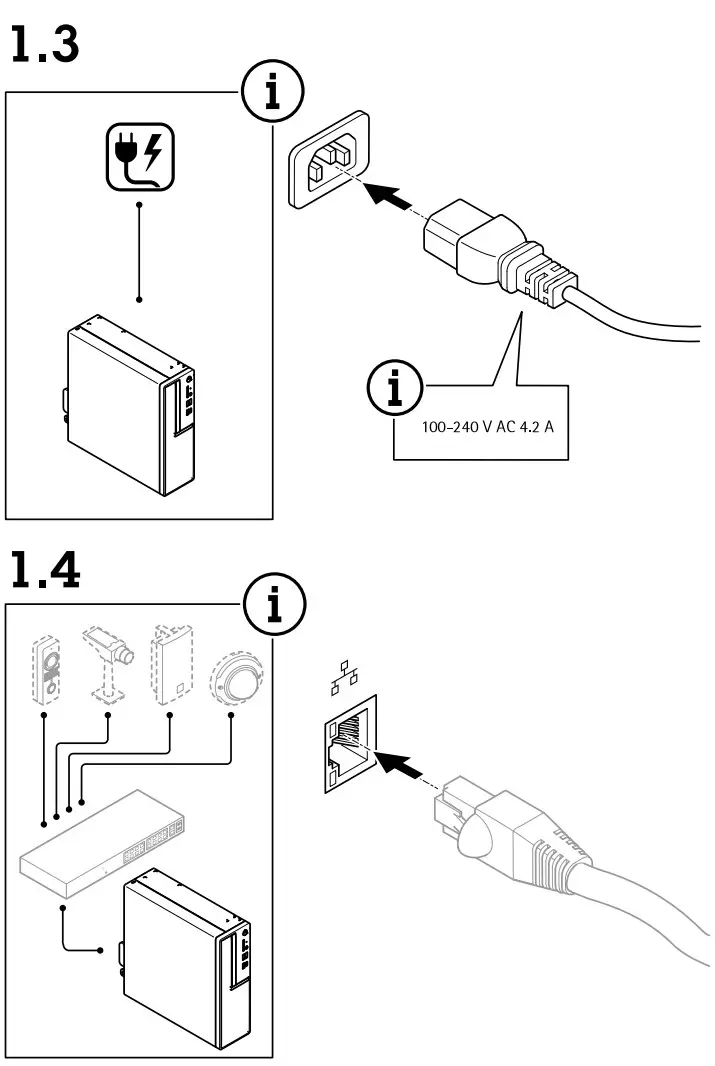 1.3

i

i

100–240 V AC 4.2 A

1.4

i