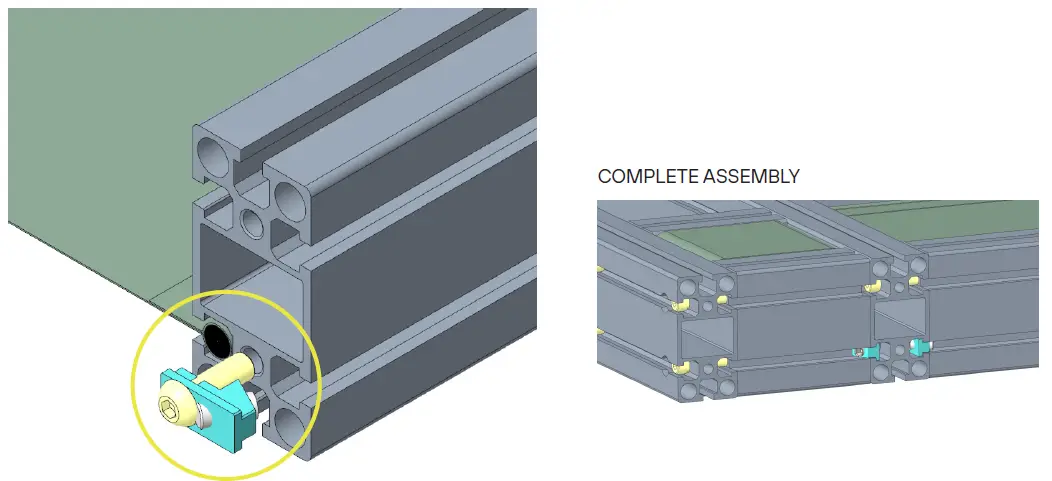 COMPLETE ASSEMBLY