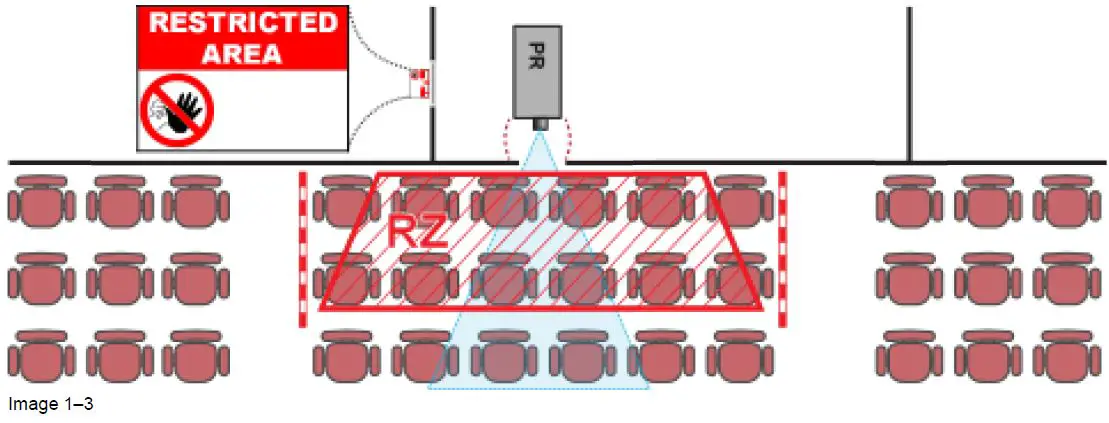 RESTRICTED AREA

PR

RZ

Image 1–3