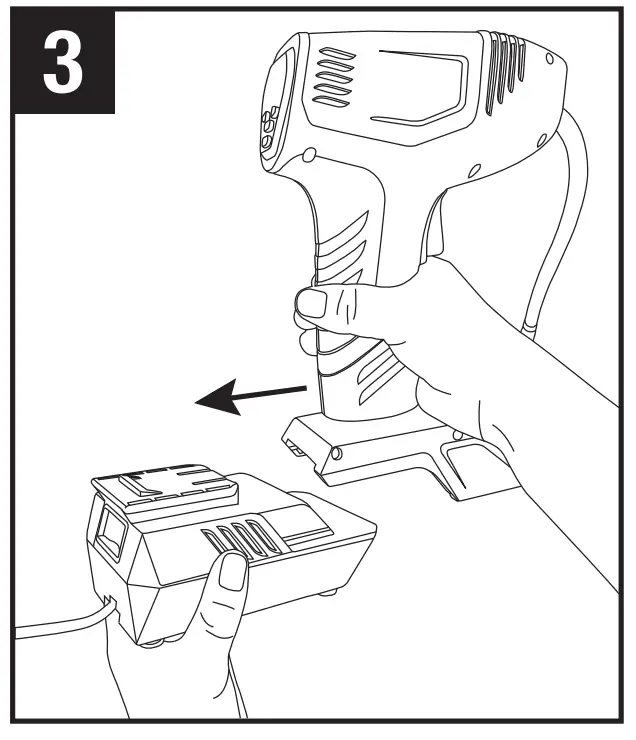 3