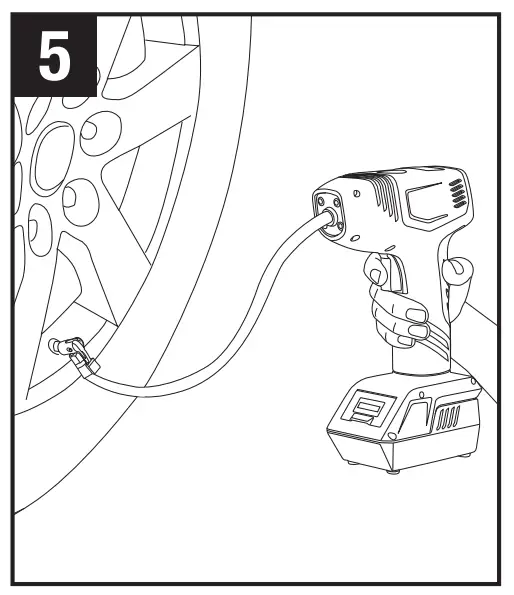 5