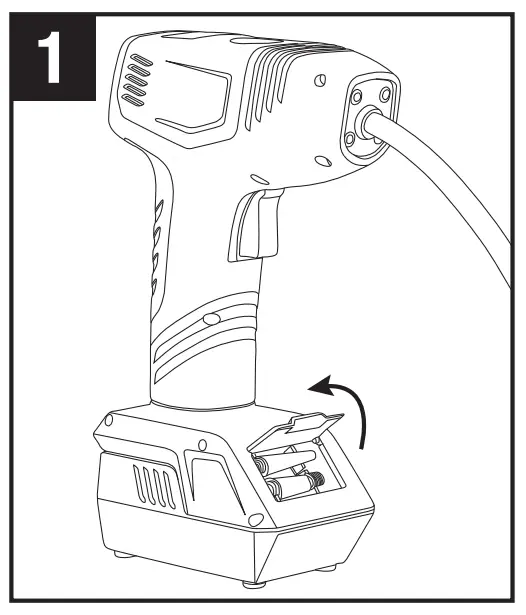 1