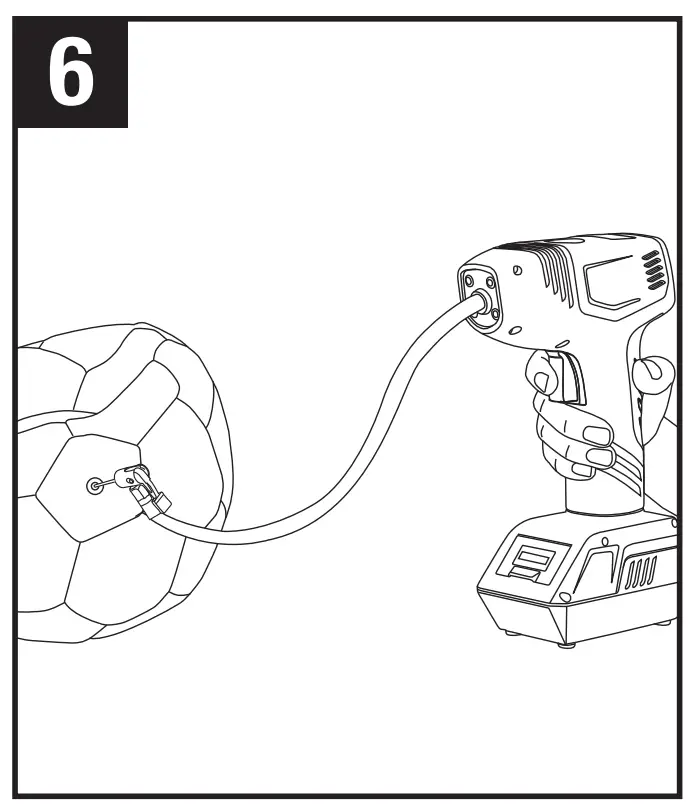 6