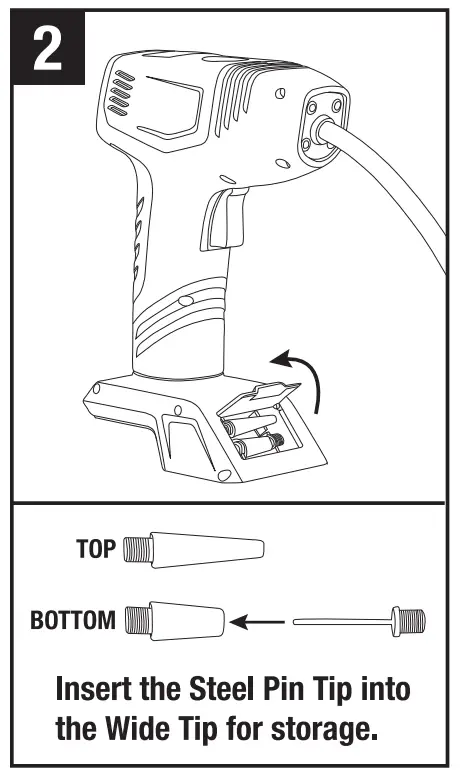 2

TOP

BOTTOM

Insert the Steel Pin Tip into the Wide Tip for storage.