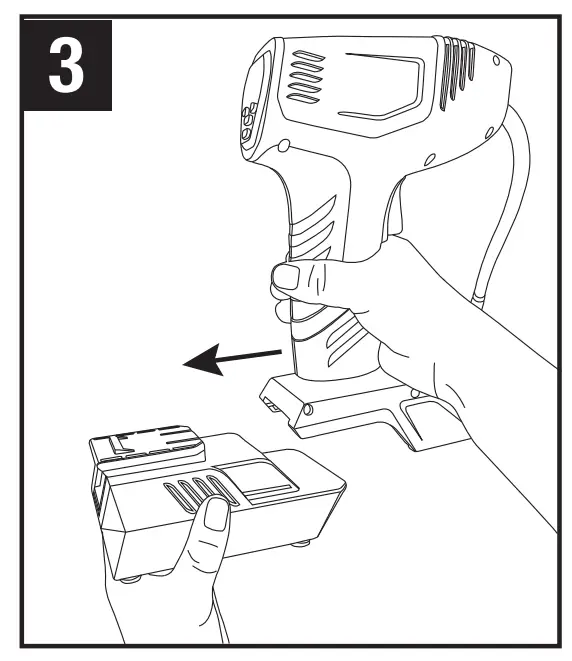 3