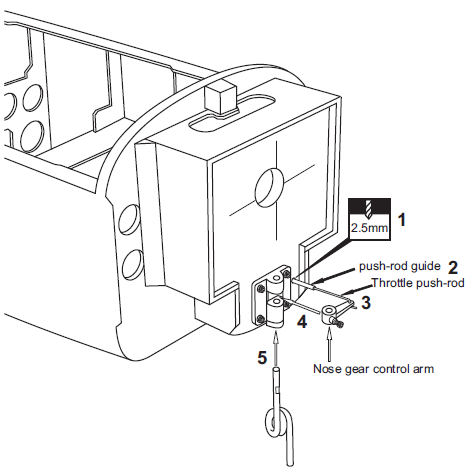 2.5mm
1
push-rod guide
2
Throttle push-rod
3
4
5
Nose gear control arm