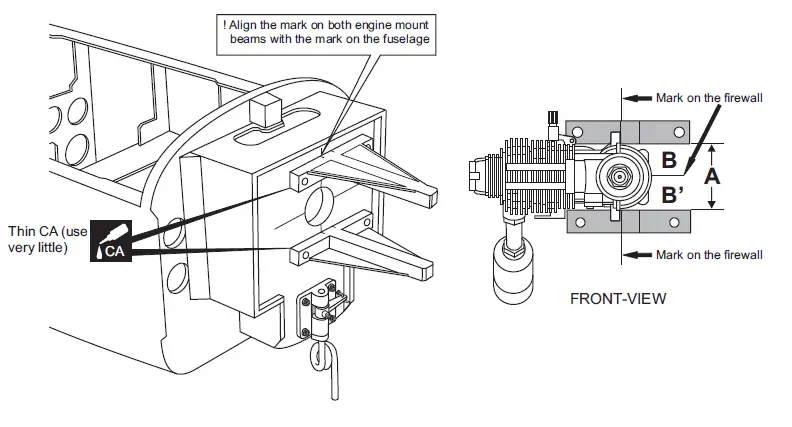 ! Align the mark on both engine mount beams with the mark on the fuselage

Thin CA (use very little)

CA

Mark on the firewall

B

A

B'

Mark on the firewall

FRONT-VIEW