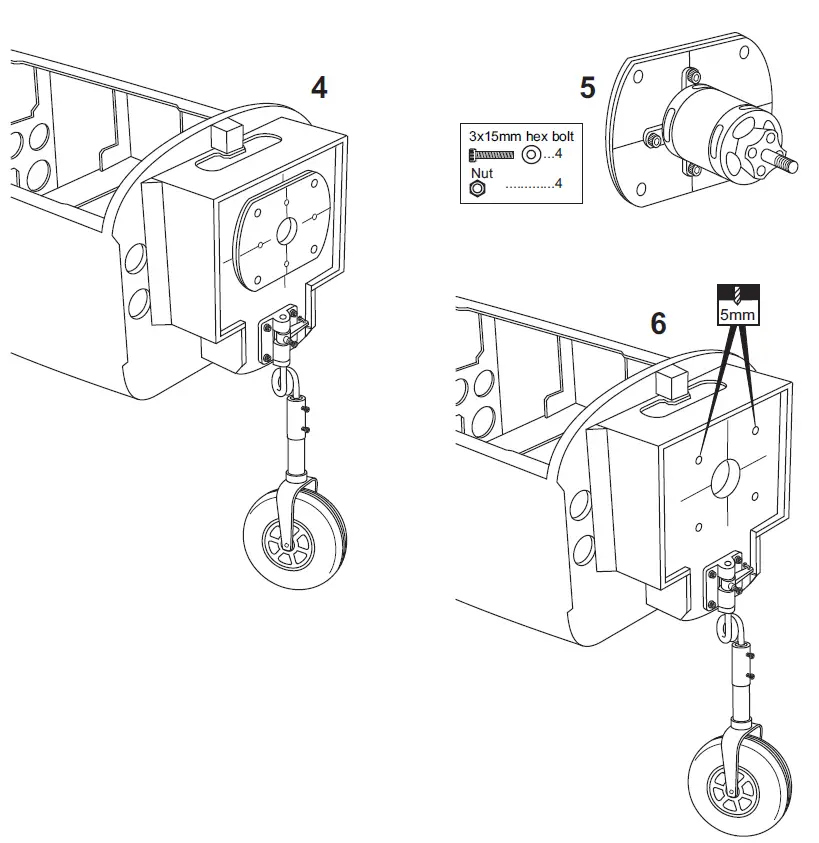 4

5

3x15mm hex bolt
...4
Nut
.............4

6

5mm