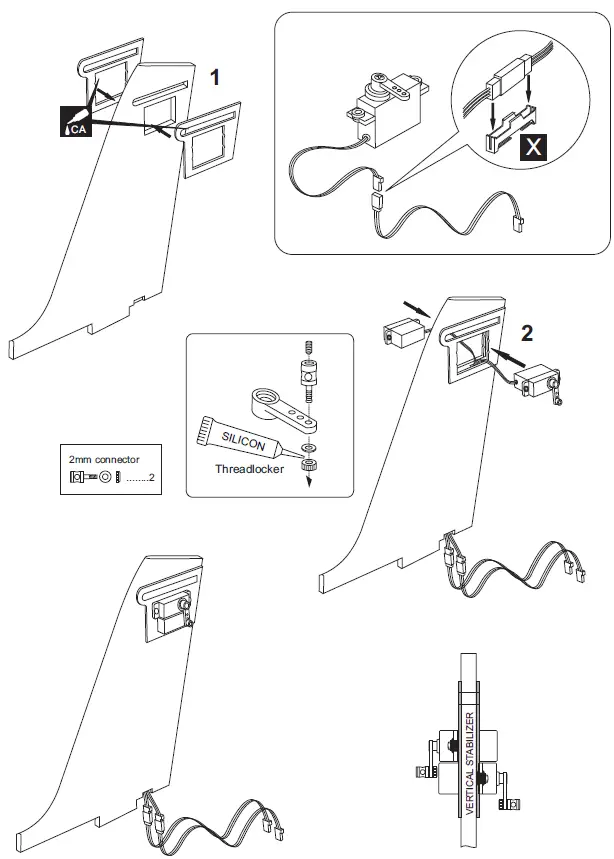 1

CA

X

2

SILICON

Threadlocker

2mm connector
........2

VERTICAL STABILIZER