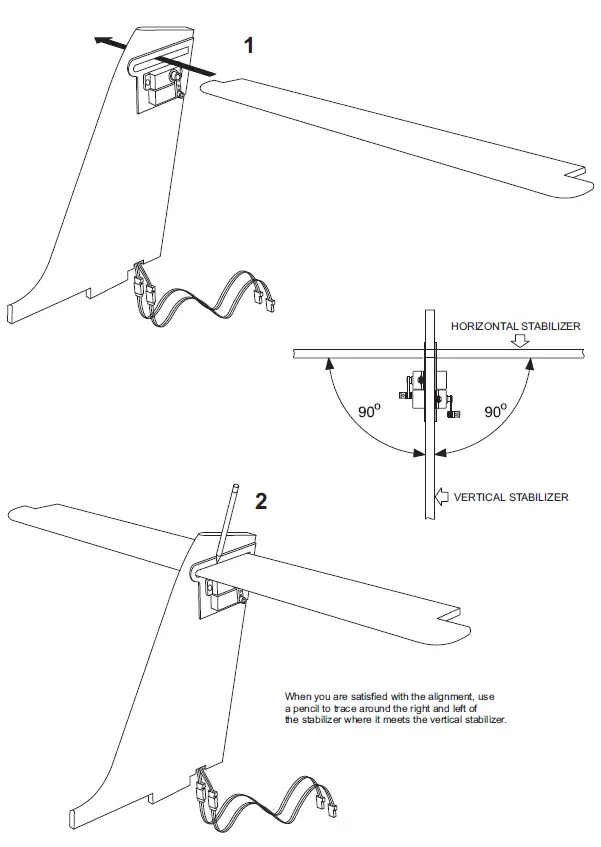 1

HORIZONTAL STABILIZER

$90^o$

$90^o$

VERTICAL STABILIZER

2

When you are satisfied with the alignment, use a pencil to trace around the right and left of the stabilizer where it meets the vertical stabilizer.