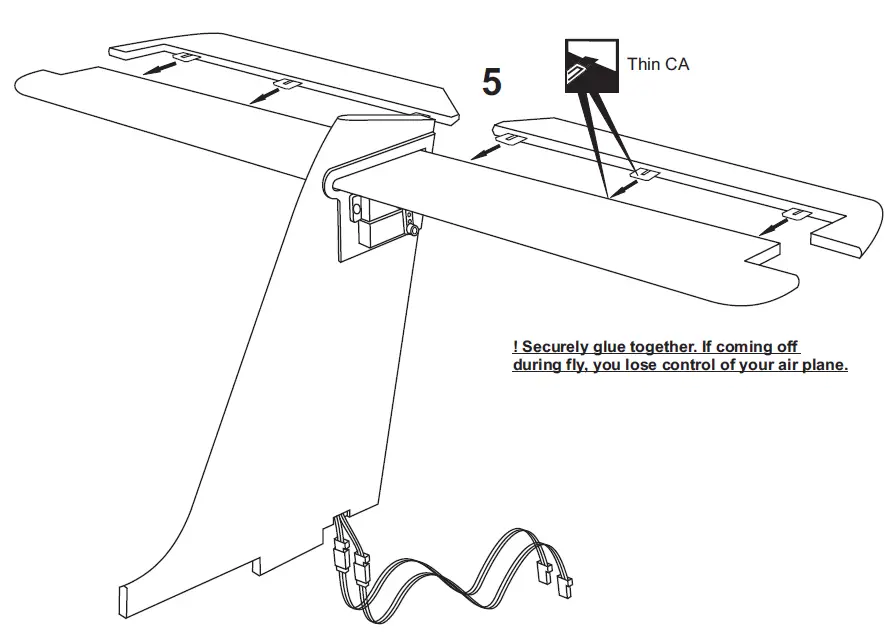 5

Thin CA

! Securely glue together. If coming off during fly, you lose control of your air plane.