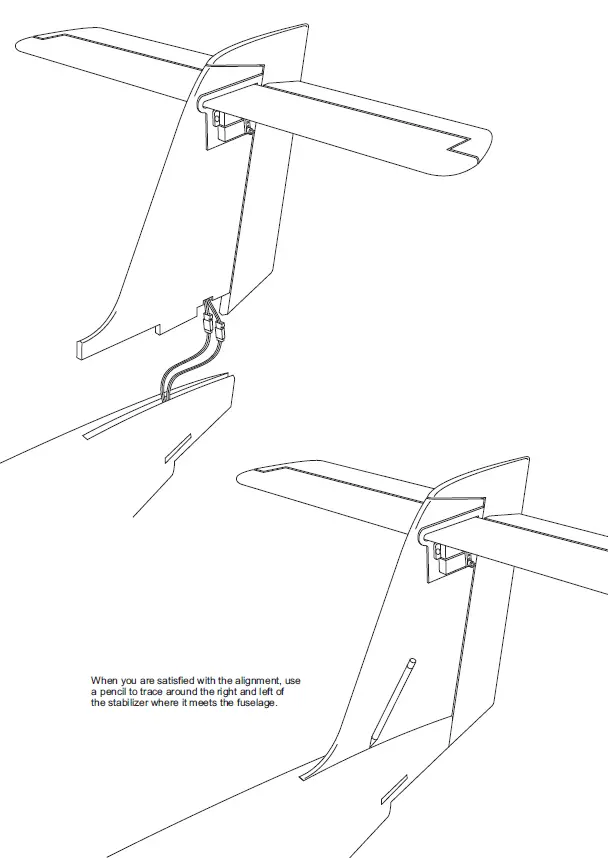 When you are satisfied with the alignment, use a pencil to trace around the right and left of the stabilizer where it meets the fuselage.