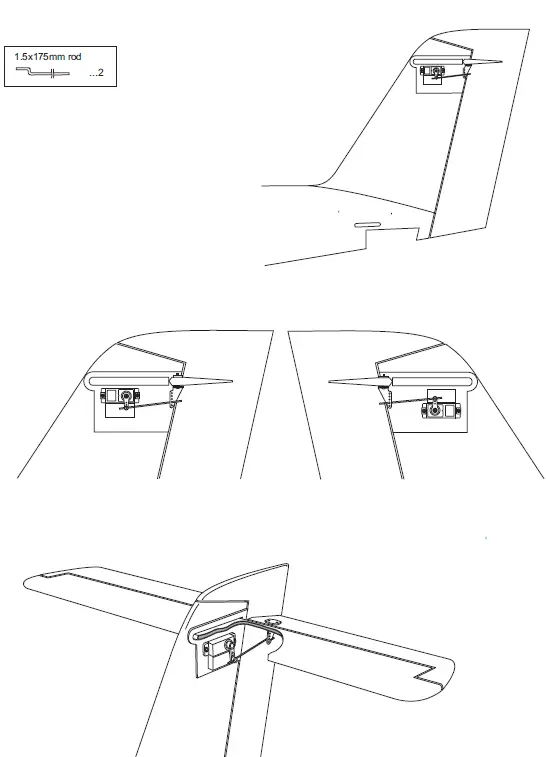 1.5x175mm rod
...2