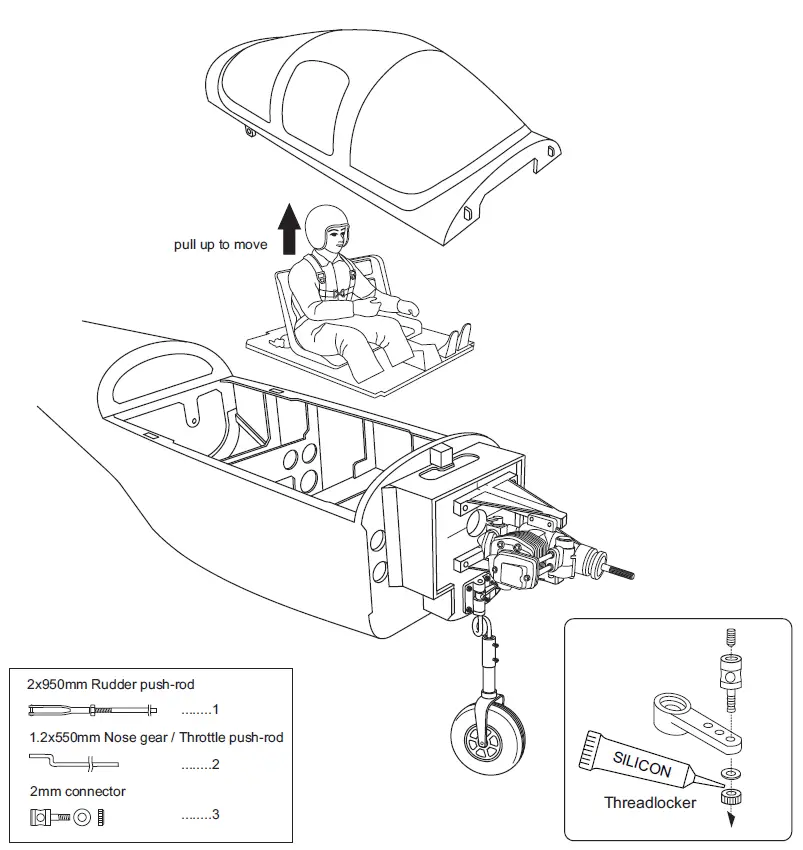 pull up to move

2x950mm Rudder push-rod
........1
1.2x550mm Nose gear / Throttle push-rod
........2
2mm connector
........3

SILICON
Threadlocker