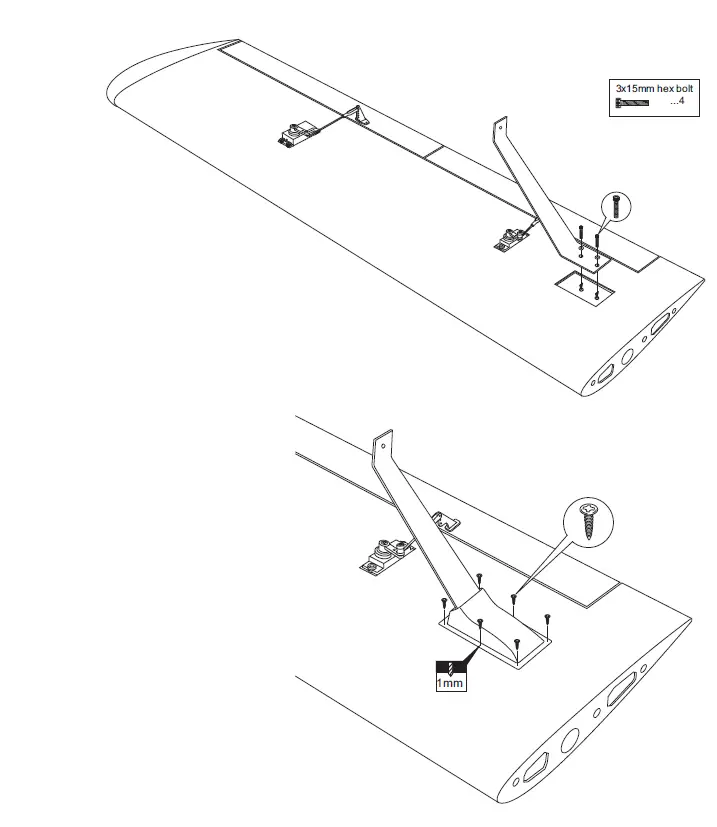 3x15mm hex bolt
...4

1mm