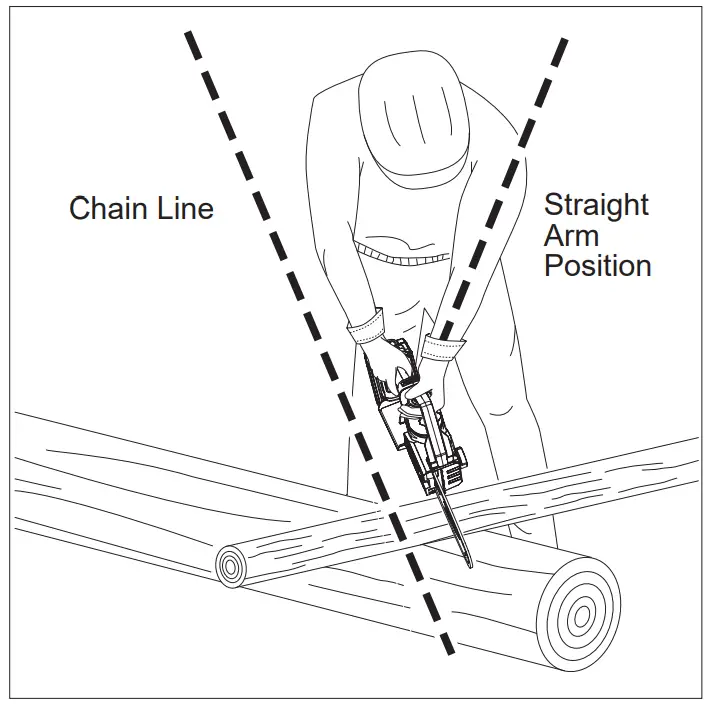 Chain Line

Straight Arm Position