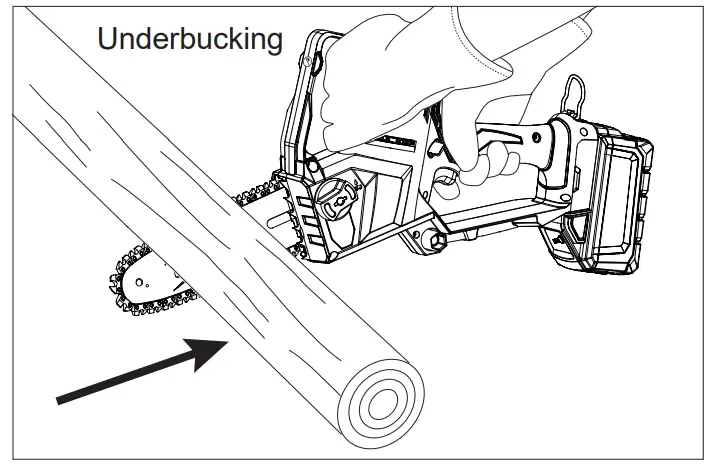 Underbucking