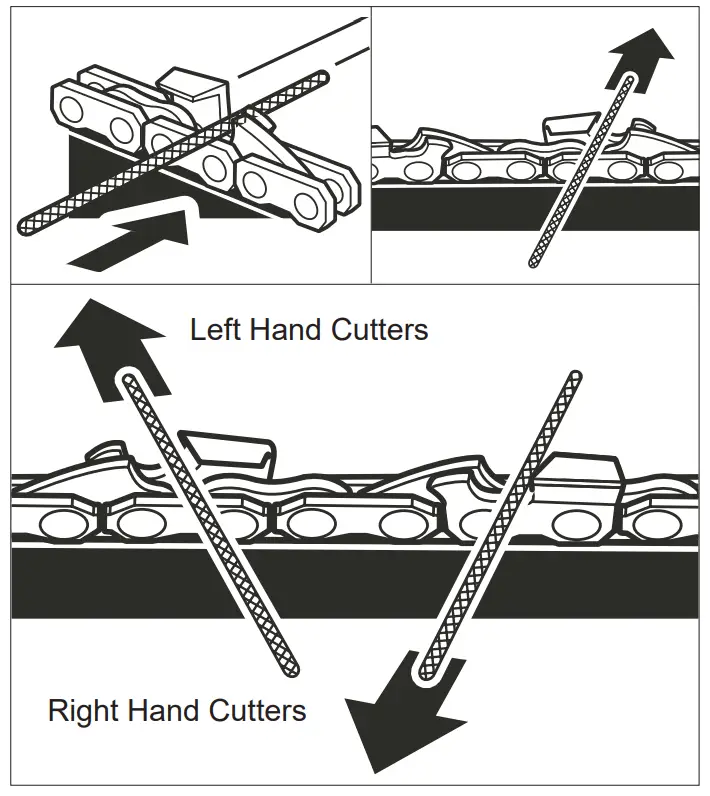 Left Hand Cutters

Right Hand Cutters