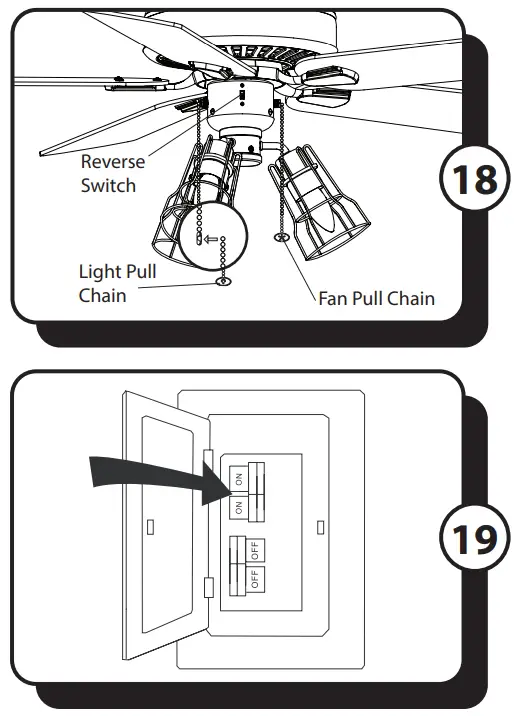 Reverse Switch

18

Light Pull Chain

Fan Pull Chain

ON

ON

OFF

OFF

19