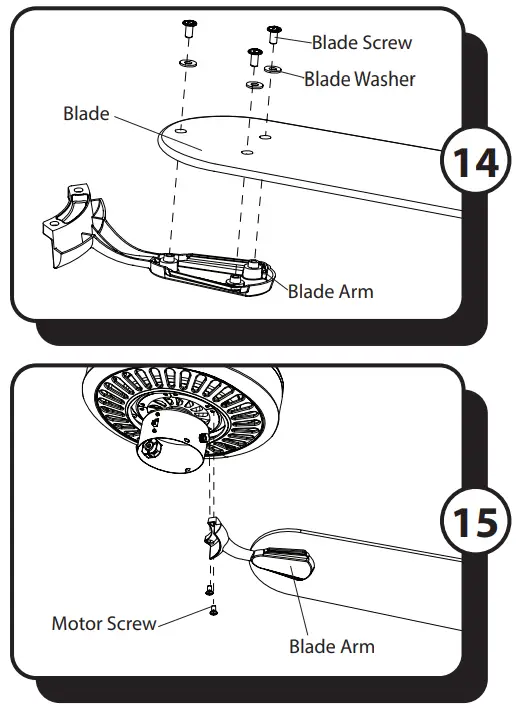 Blade Screw
Blade Washer
Blade
14
Blade Arm

15
Motor Screw
Blade Arm