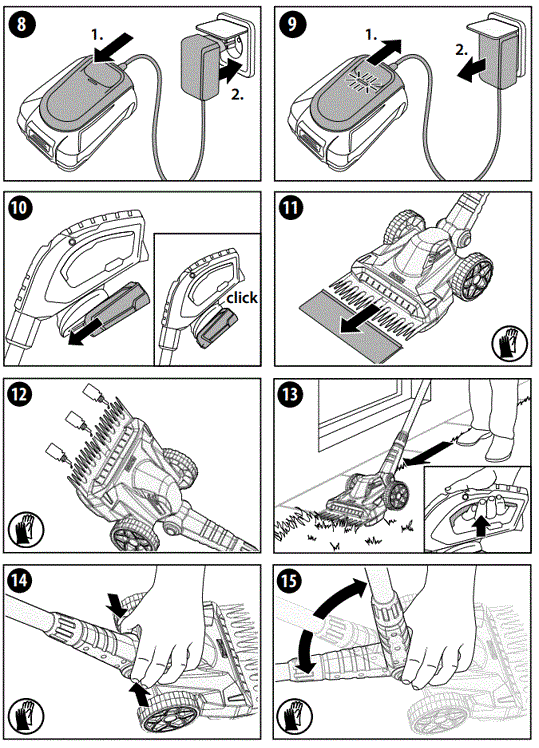 8
1.
2.

9
1.
2.

10
click

11

12

13

14

15