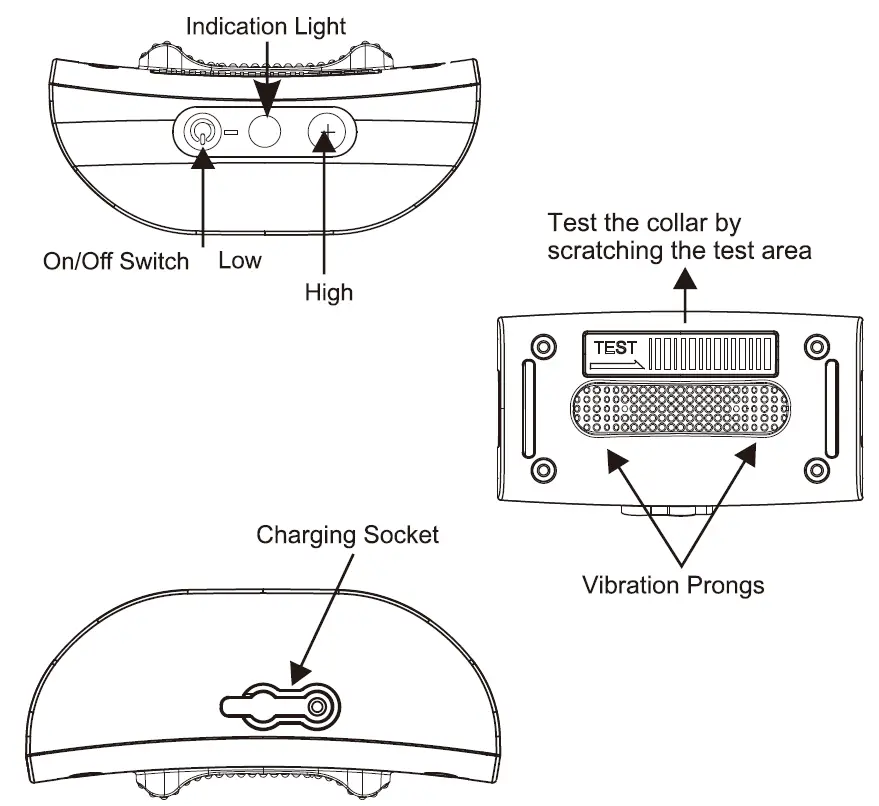 Indication Light

On/Off Switch

Low

High

Test the collar by scratching the test area

TEST

Vibration Prongs

Charging Socket