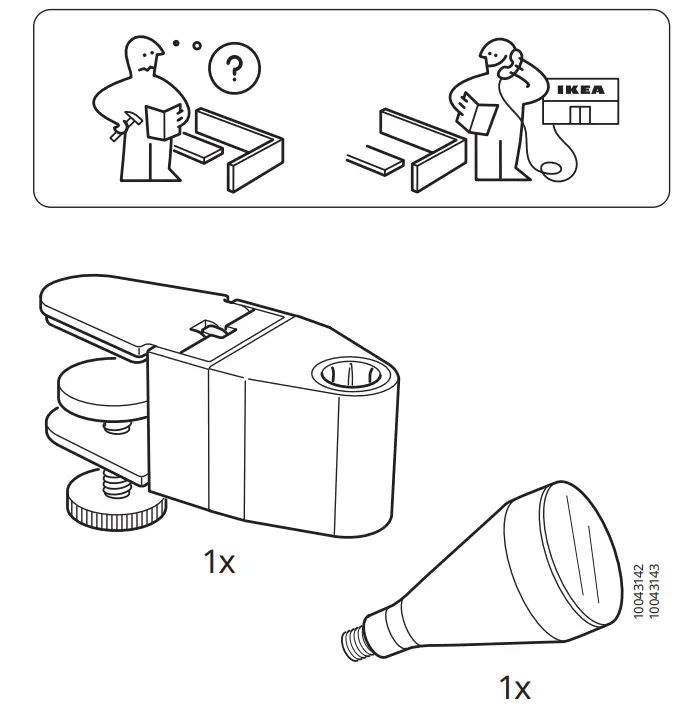 ?

IKEA

1x

10043142
10043143

1x