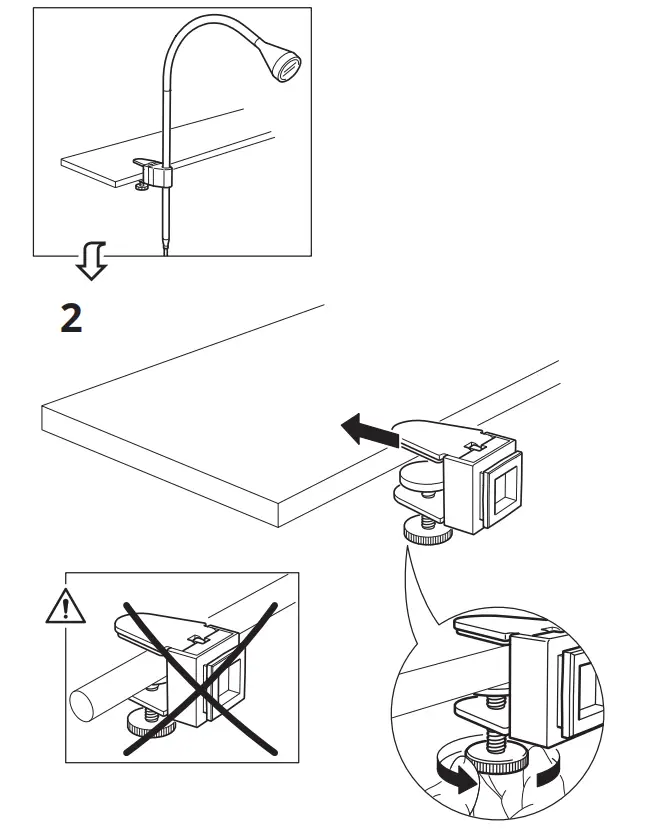 2