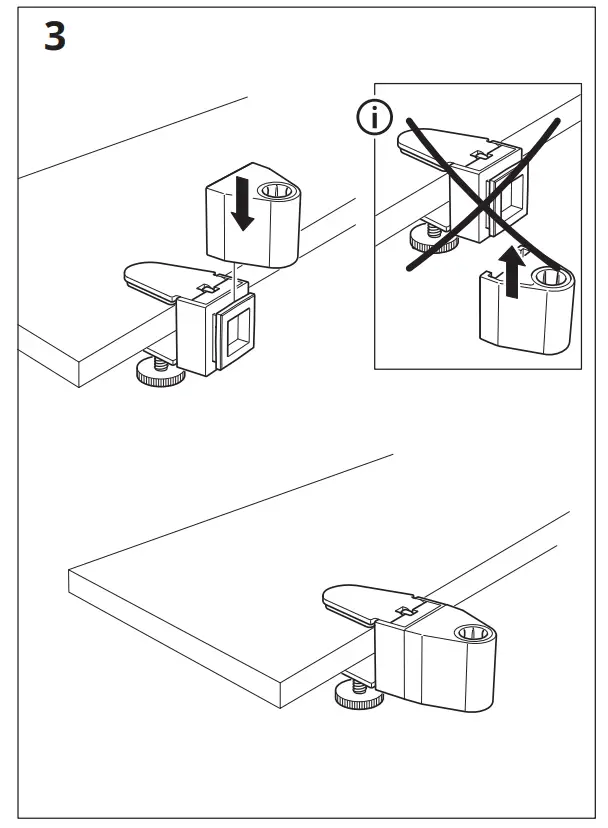 3

i